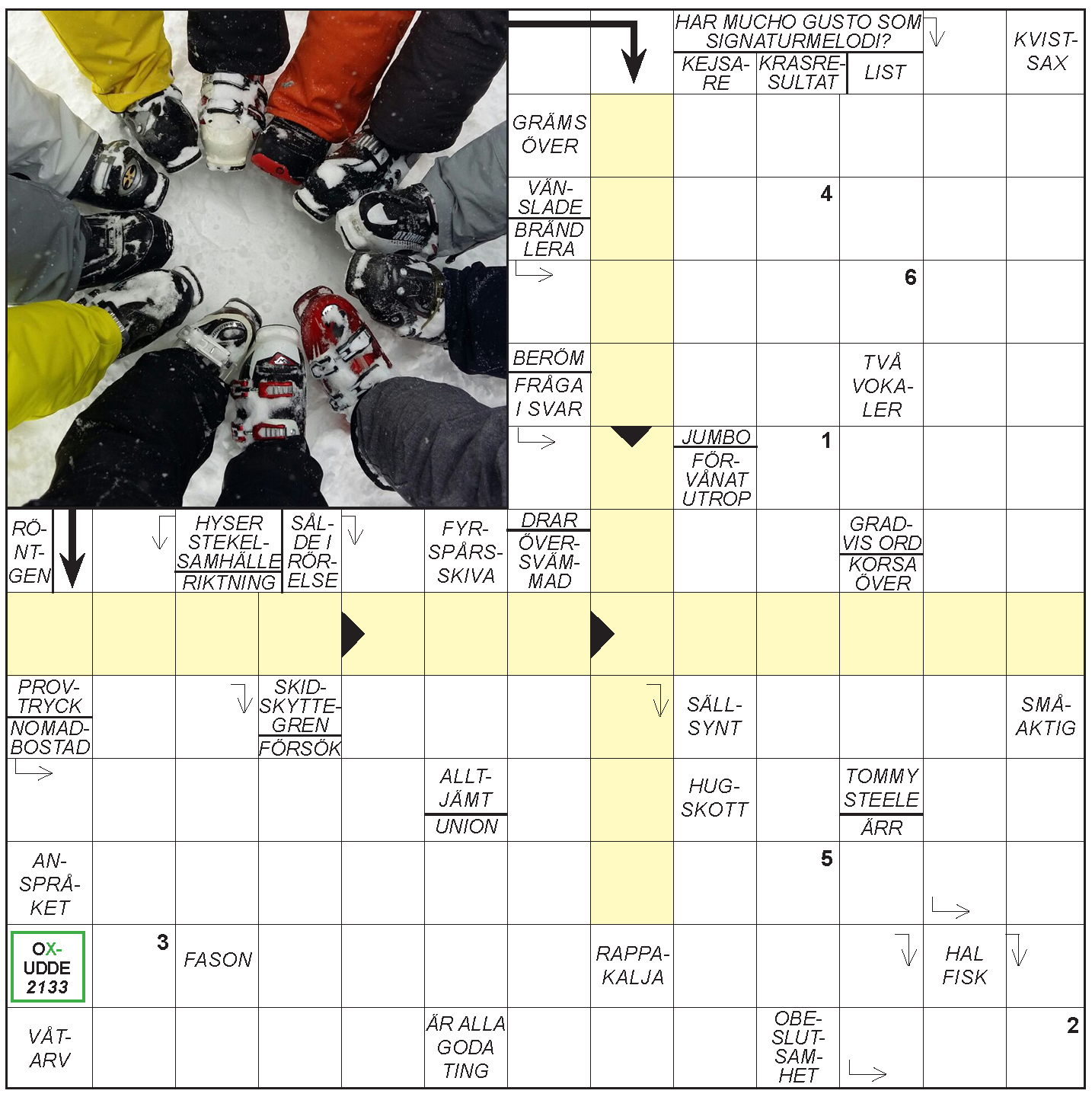 HAR MUCHO GUSTO SOM SIGNATURMELODI?

KEJSARE

KRASRESULTAT

LIST

KVISTSAX

GRÄMS ÖVER

VÄNSLADE

BRÄND LERA

4

6

BERÖM

FRÅGA I SVAR

TVÅ VOKALER

JUMBO

FÖRVÅNAT UTROP

1

RÖNTGEN

HYSER STEKELSAMHÄLLE

RIKTNING

SÅLDE I RÖRELSE

FYRSPÅRSSKIVA

DRAR

ÖVERSVÄMMAD

GRADVIS ORD

KORSA ÖVER

PROVTRYCK

NOMADBOSTAD

SKIDSKYTTEGREN

FÖRSÖK

SÄLLSYNT

SMÅAKTIG

ALLTJÄMT

UNION

HUGSKOTT

TOMMY STEELE

ÄRR

ANSPRÅKET

5

OX-UDDE 2133

3

FASON

RAPPAKALJA

HAL FISK

VÅTARV

ÄR ALLA GODA TING

OBESLUTSAMHET

2